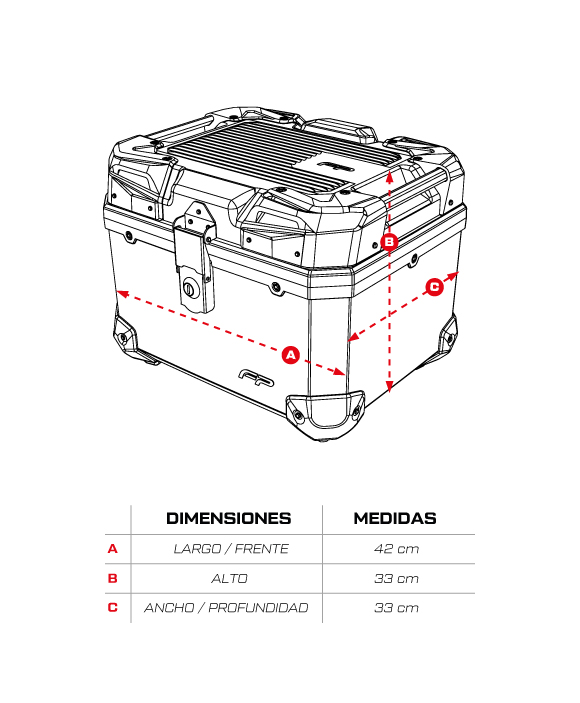 B

C

A

|   | DIMENSIONES | MEDIDAS |
|---|---|---|
| A | LARGO / FRENTE | 42 cm |
| B | ALTO | 33 cm |
| C | ANCHO / PROFUNDIDAD | 33 cm |